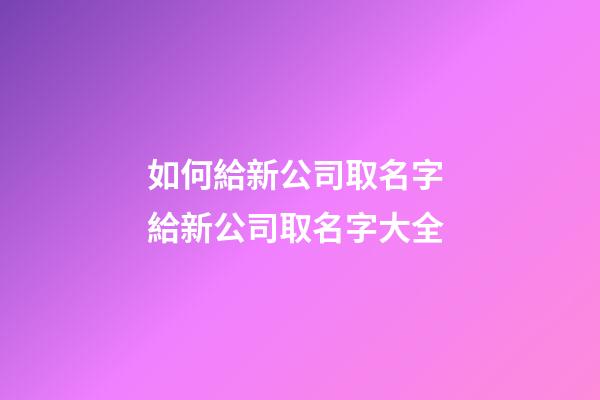 如何給新公司取名字
給新公司取名字大全